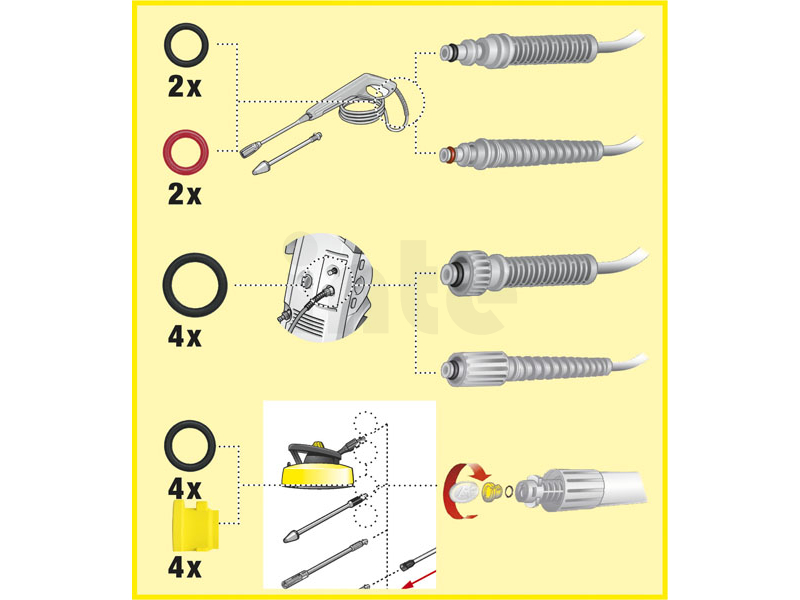 2x

2x

4x

4x

4x